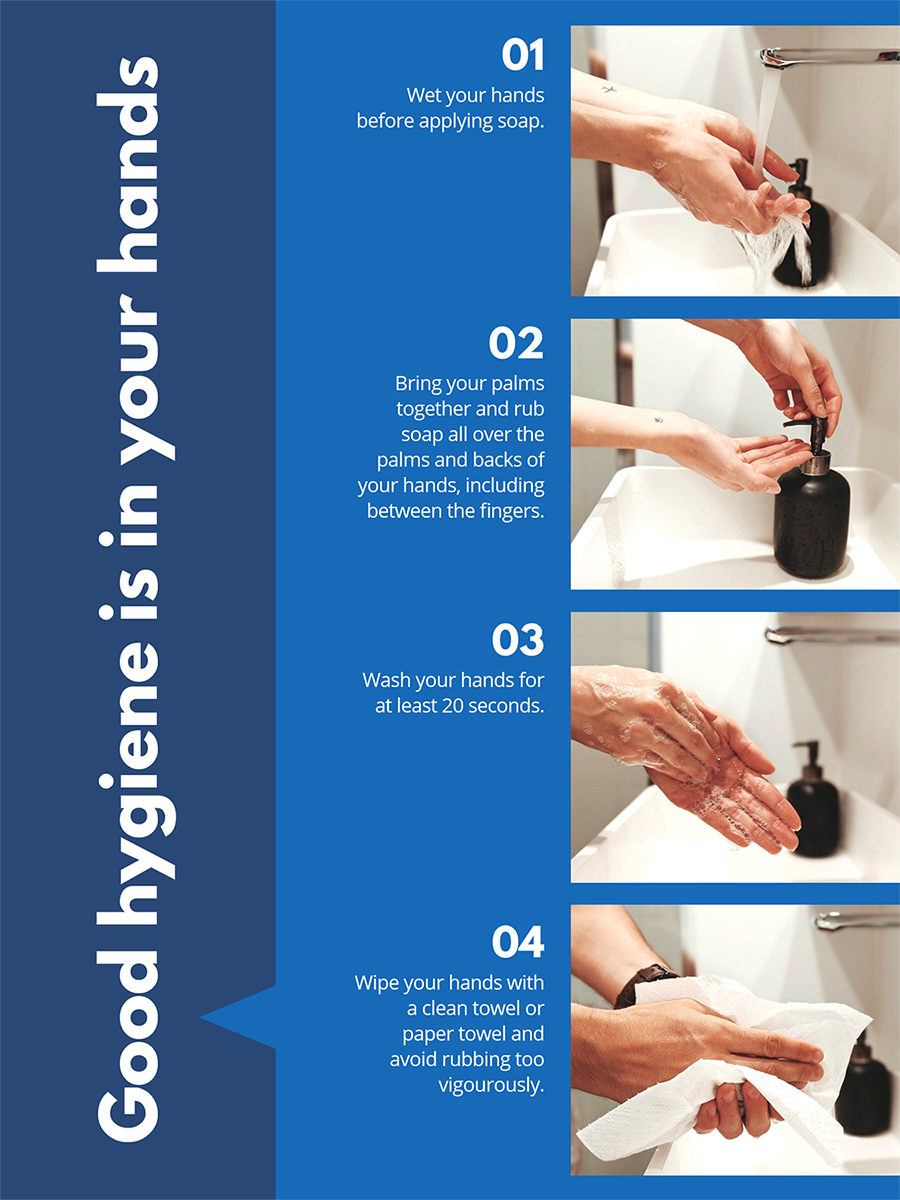 Good hygiene is in your hands

01
Wet your hands before applying soap.

02
Bring your palms together and rub soap all over the palms and backs of your hands, including between the fingers.

03
Wash your hands for at least 20 seconds.

04
Wipe your hands with a clean towel or paper towel and avoid rubbing too vigourously.